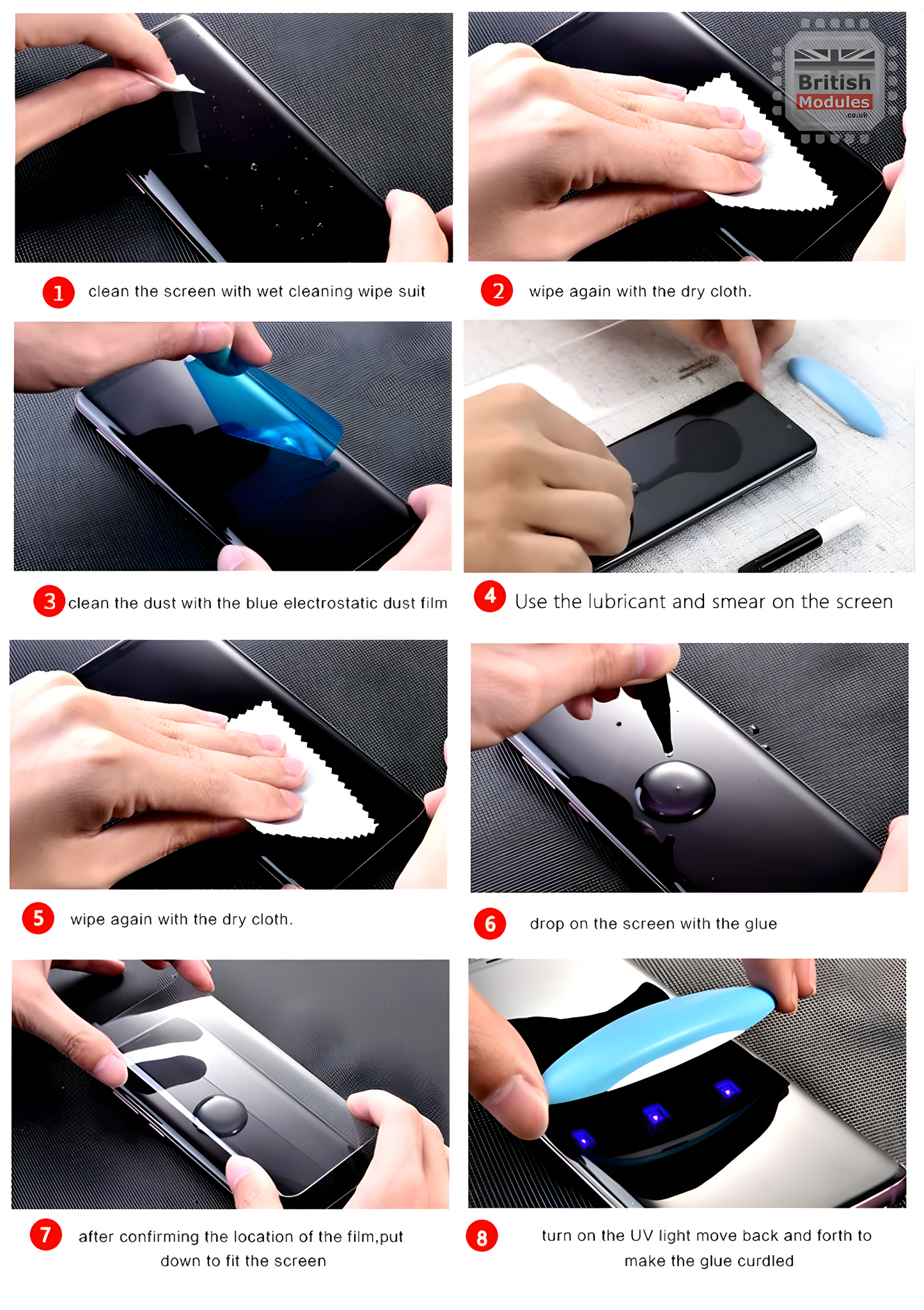 British Modules .co.uk

1 clean the screen with wet cleaning wipe suit

2 wipe again with the dry cloth.

3 clean the dust with the blue electrostatic dust film

4 Use the lubricant and smear on the screen

5 wipe again with the dry cloth.

6 drop on the screen with the glue

7 after confirming the location of the film,put down to fit the screen

8 turn on the UV light move back and forth to make the glue curdled